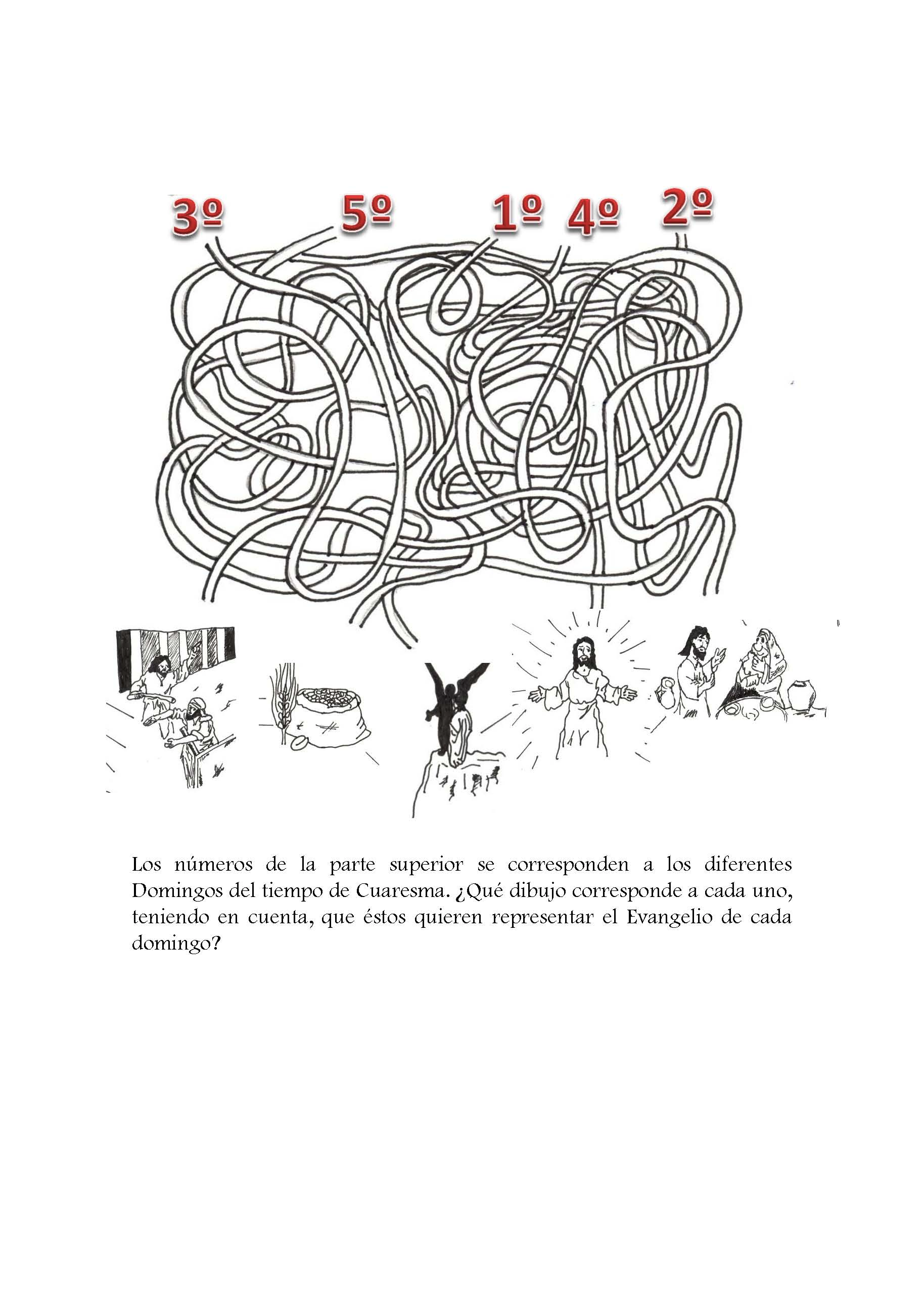 3º 5º 1º 4º 2º

Los números de la parte superior se corresponden a los diferentes Domingos del tiempo de Cuaresma. ¿Qué dibujo corresponde a cada uno, teniendo en cuenta, que éstos quieren representar el Evangelio de cada domingo?